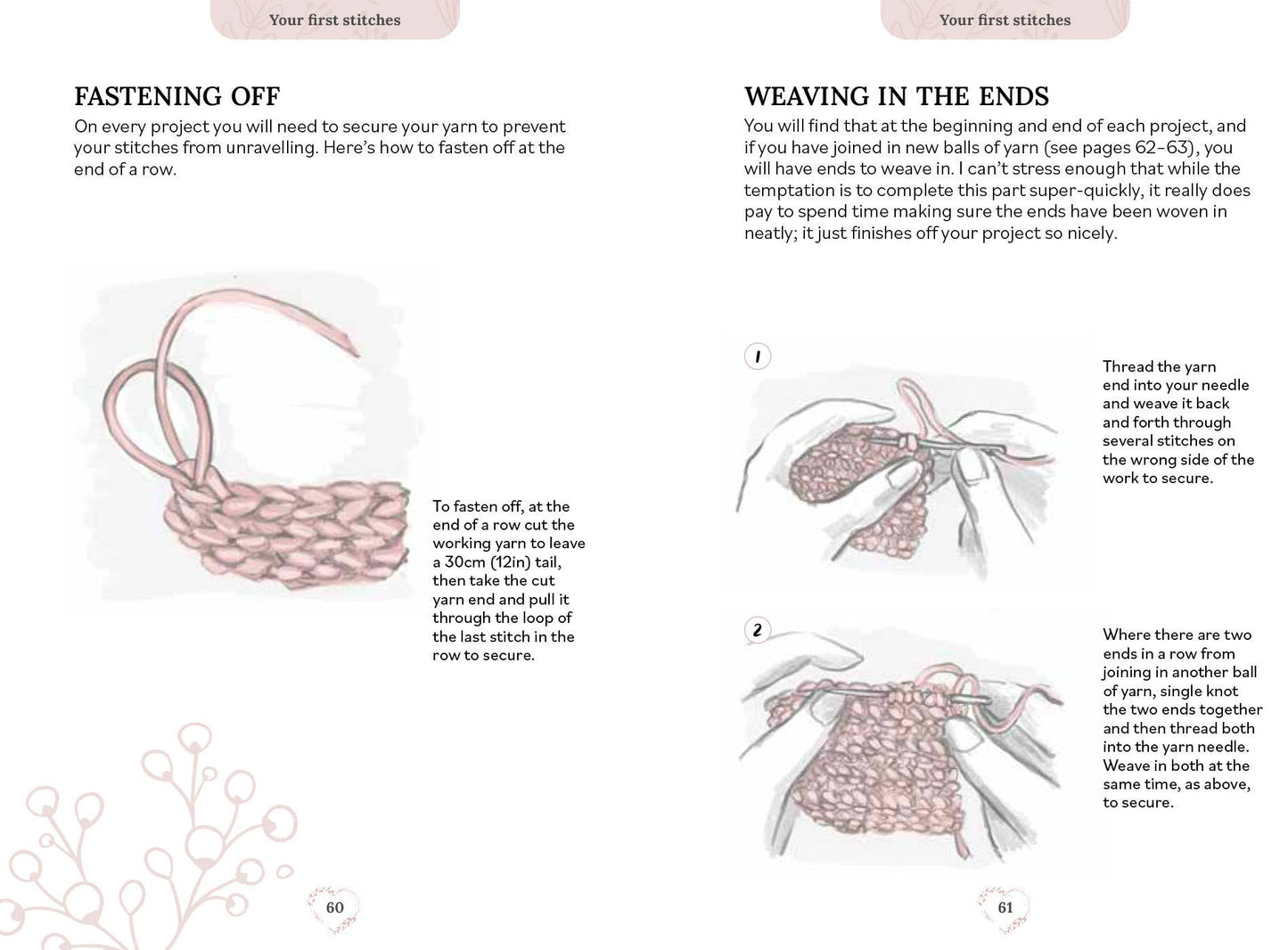 Your first stitches

FASTENING OFF

On every project you will need to secure your yarn to prevent your stitches from unravelling. Here's how to fasten off at the end of a row.

To fasten off, at the end of a row cut the working yarn to leave a 30cm (12in) tail, then take the cut yarn end and pull it through the loop of the last stitch in the row to secure.

60

Your first stitches

WEAVING IN THE ENDS

You will find that at the beginning and end of each project, and if you have joined in new balls of yarn (see pages 62–63), you will have ends to weave in. I can't stress enough that while the temptation is to complete this part super-quickly, it really does pay to spend time making sure the ends have been woven in neatly; it just finishes off your project so nicely.

1

Thread the yarn end into your needle and weave it back and forth through several stitches on the wrong side of the work to secure.

2

Where there are two ends in a row from joining in another ball of yarn, single knot the two ends together and then thread both into the yarn needle. Weave in both at the same time, as above, to secure.

61